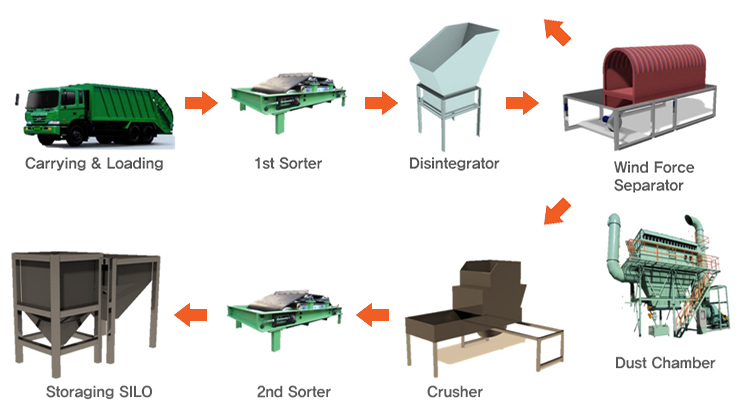 Carrying & Loading

1st Sorter

Disintegrator

Wind Force Separator

Dust Chamber

Crusher

2nd Sorter

Storaging SILO