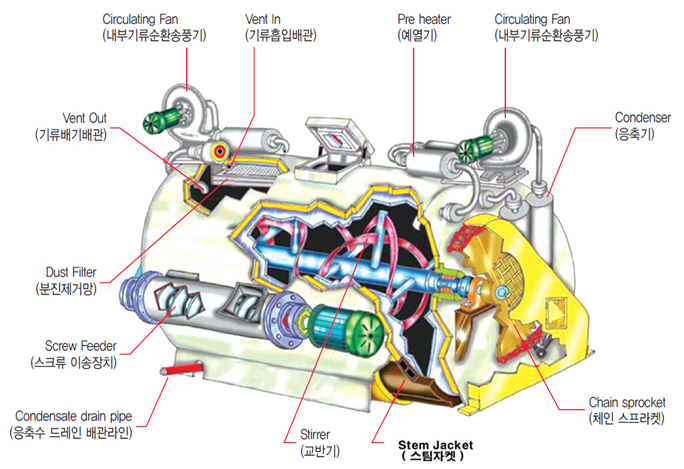 Circulating Fan
(내부기류순환송풍기)

Vent In
(기류흡입배관)

Pre heater
(예열기)

Circulating Fan
(내부기류순환송풍기)

Vent Out
(기류배기배관)

Condenser
(응축기)

Dust Filter
(분진제거망)

Screw Feeder
(스크류 이송장치)

Condensate drain pipe
(응축수 드레인 배관라인)

Stirrer
(교반기)

Stem Jacket
( 스팀자켓 )

Chain sprocket
(체인 스프라켓)